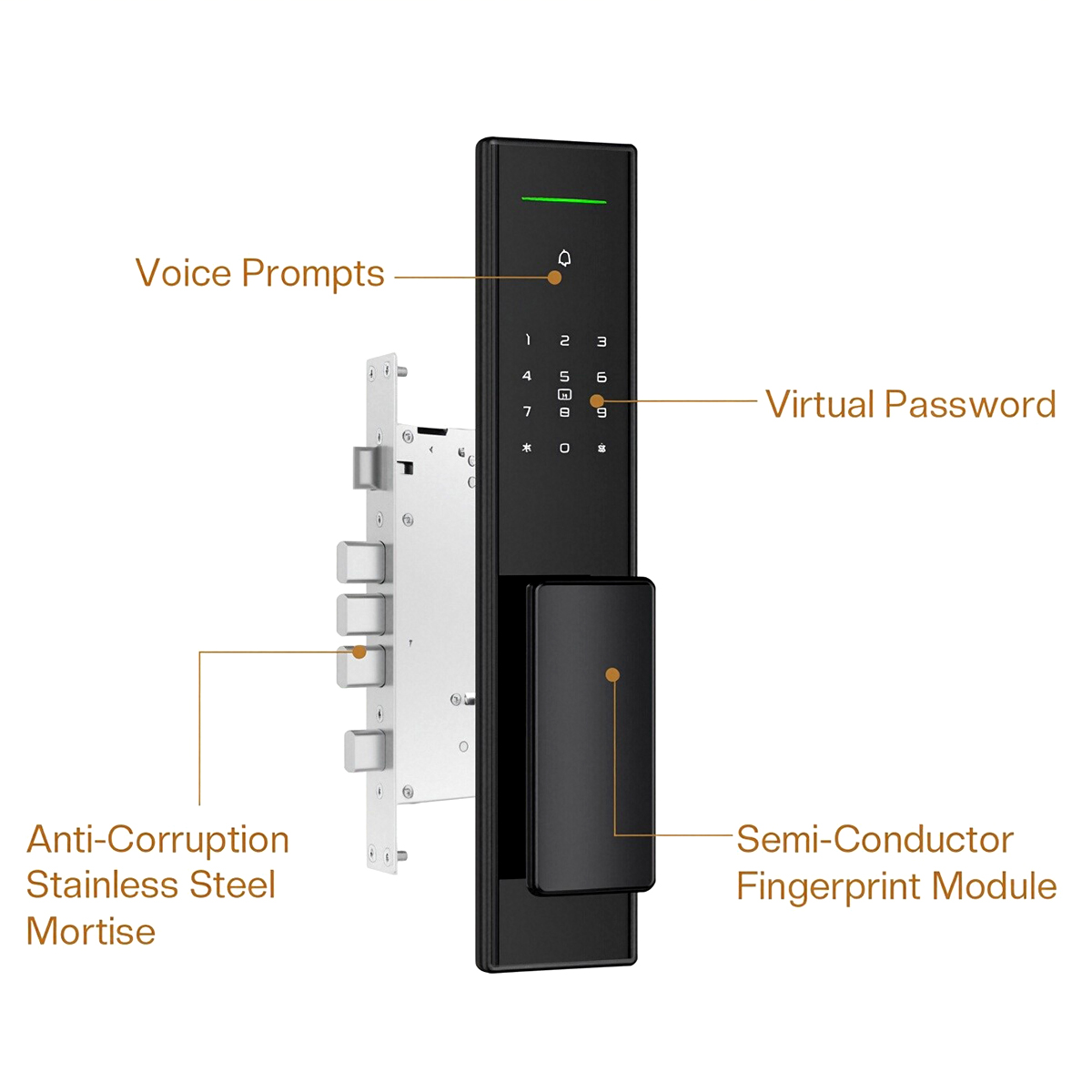 Voice Prompts

1 2 3
4 5 6
7 8 9
* 0

Virtual Password

Anti-Corruption Stainless Steel Mortise

Semi-Conductor Fingerprint Module