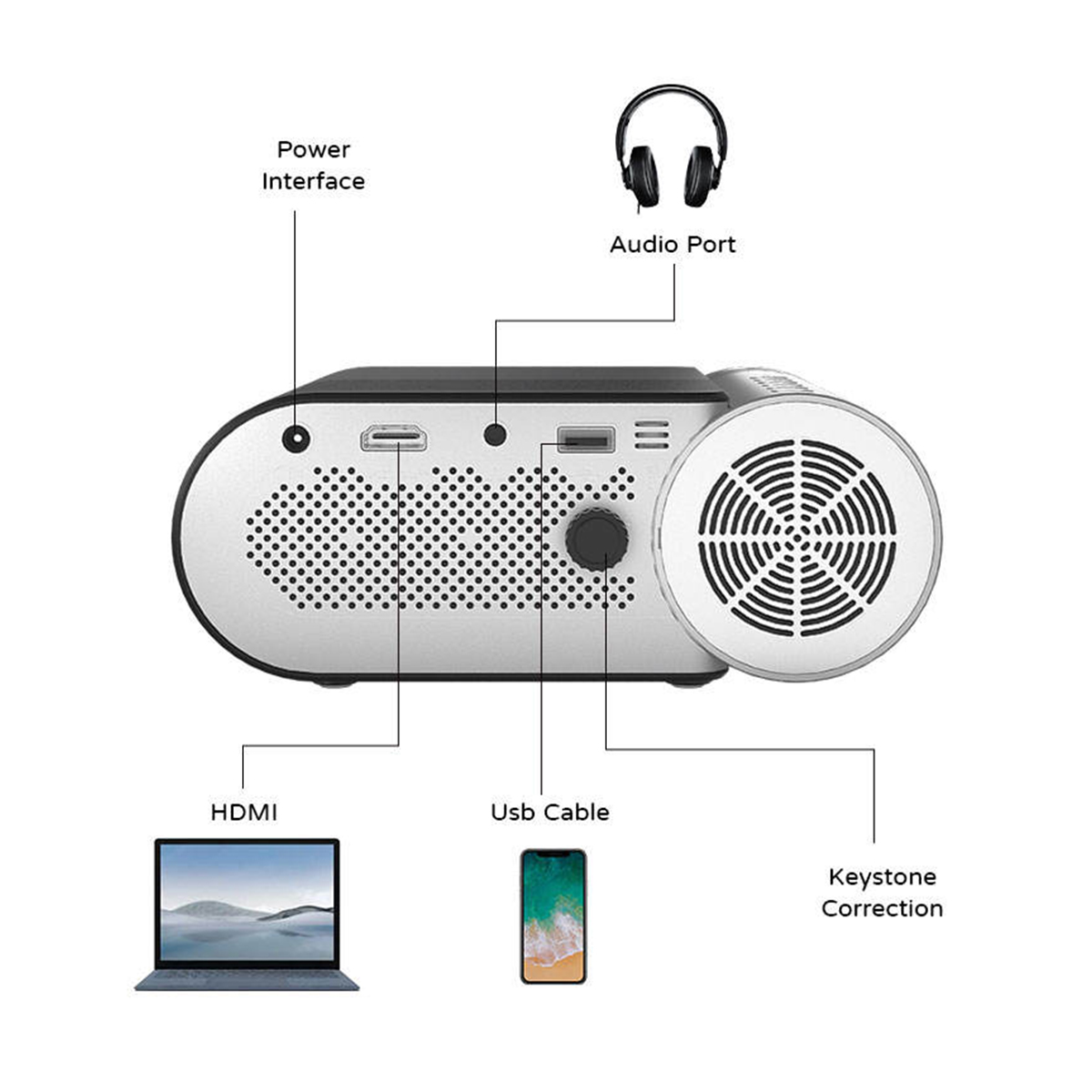 Power Interface

Audio Port

HDMI

Usb Cable

Keystone Correction